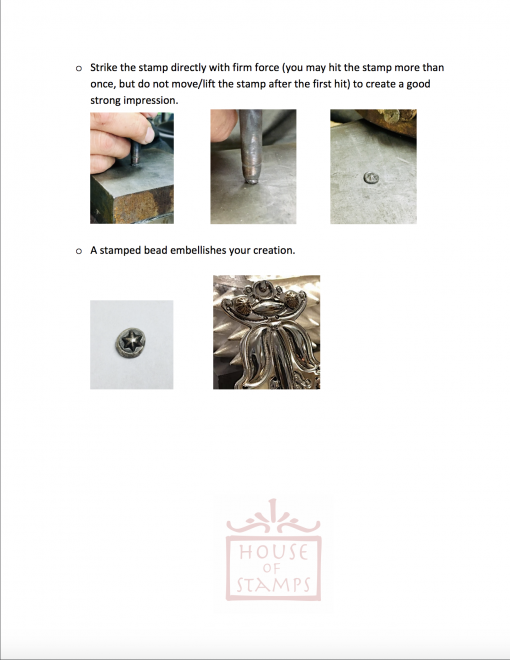 o Strike the stamp directly with firm force (you may hit the stamp more than once, but do not move/lift the stamp after the first hit) to create a good strong impression.

o A stamped bead embellishes your creation.

HOUSE OF STAMPS